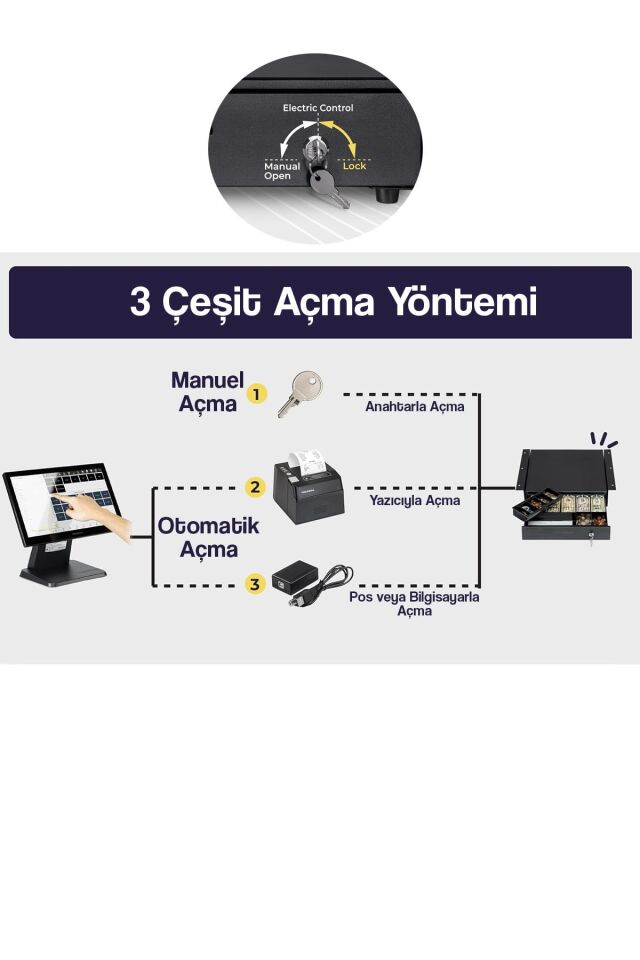 Electric Control
Manual Open
Lock

3 Çeşit Açma Yöntemi

Manuel Açma
1
Anahtarla Açma

2
Yazıcıyla Açma
Otomatik Açma

3
Pos veya Bilgisayarla Açma